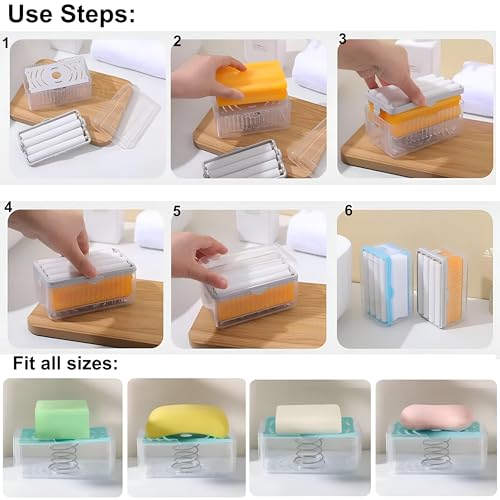 Use Steps:

1

2

3

4

5

6

Fit all sizes: