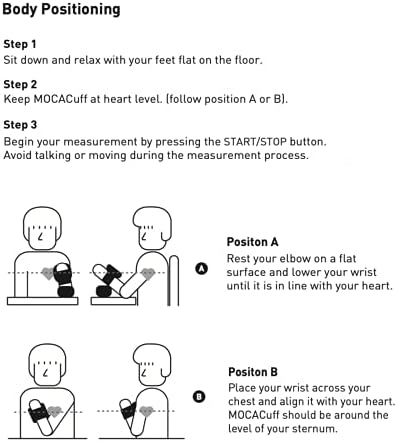 Body Positioning

Step 1
Sit down and relax with your feet flat on the floor.

Step 2
Keep MOCACuff at heart level. (follow position A or B).

Step 3
Begin your measurement by pressing the START/STOP button. Avoid talking or moving during the measurement process.

A

Positon A
Rest your elbow on a flat surface and lower your wrist until it is in line with your heart.

B

Positon B
Place your wrist across your chest and align it with your heart. MOCACuff should be around the level of your sternum.