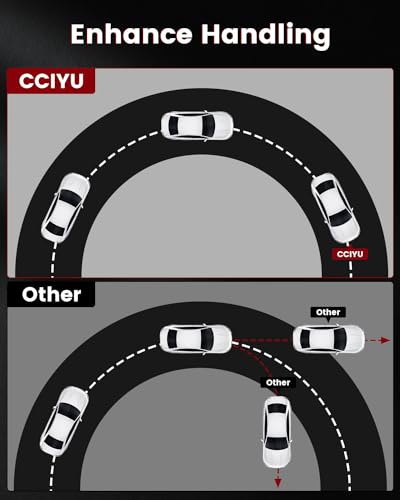 Enhance Handling

CCIYU

CCIYU

Other

Other

Other