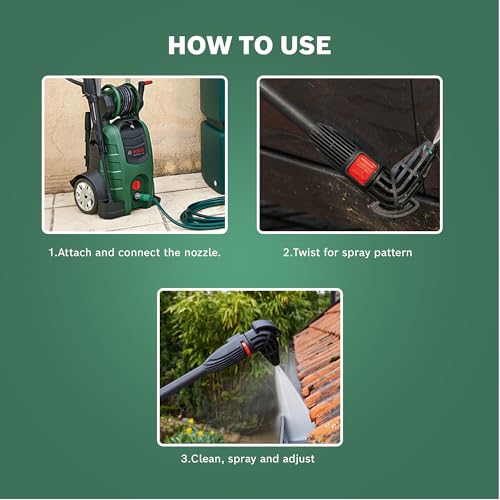 HOW TO USE

BOSCH

1.Attach and connect the nozzle.

2.Twist for spray pattern

3.Clean, spray and adjust