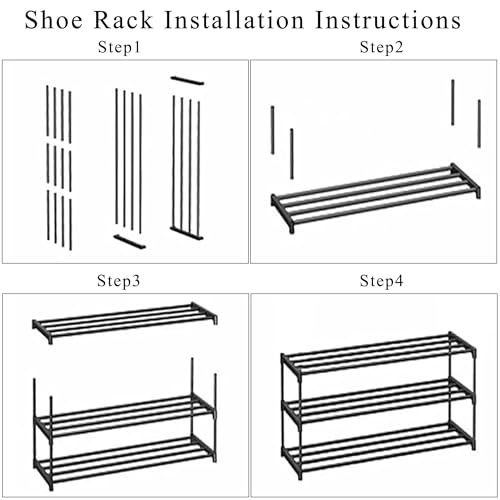 Shoe Rack Installation Instructions

Step1

Step2

Step3

Step4