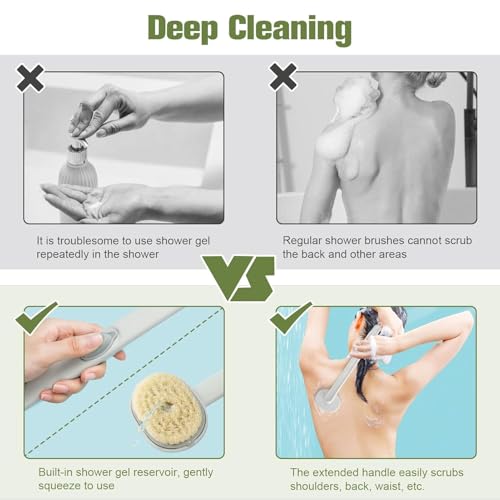 Deep Cleaning

It is troublesome to use shower gel repeatedly in the shower

Regular shower brushes cannot scrub the back and other areas

VS

Built-in shower gel reservoir, gently squeeze to use

The extended handle easily scrubs shoulders, back, waist, etc.