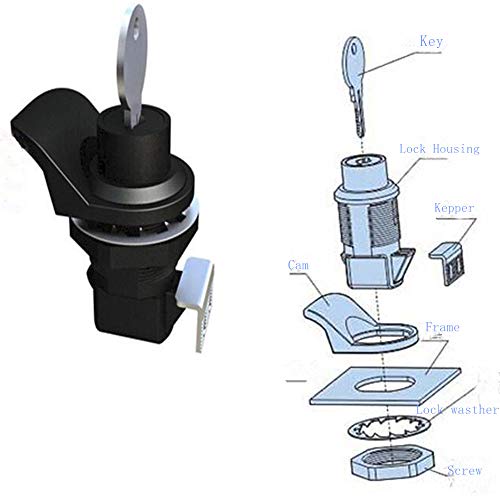 Key

Lock Housing

Kepper

Cam

Frame

Lock wasther

Screw