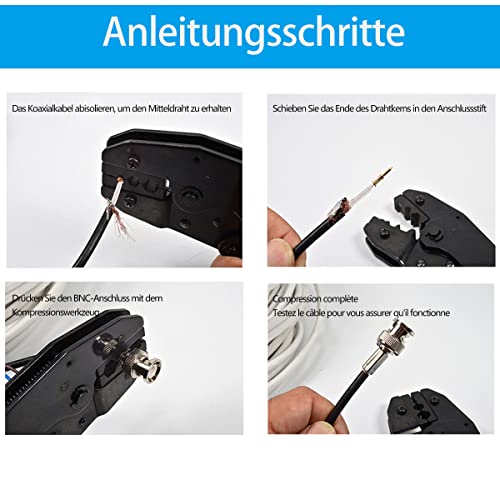 Anleitungsschritte

Das Koaxialkabel abisolieren, um den Mitteldraht zu erhalten

Schieben Sie das Ende des Drahtkerns in den Anschlussstift

Drücken Sie den BNC-Anschluss mit dem Kompressionswerkzeug

Compression complète
Testez le câble pour vous assurer qu'il fonctionne