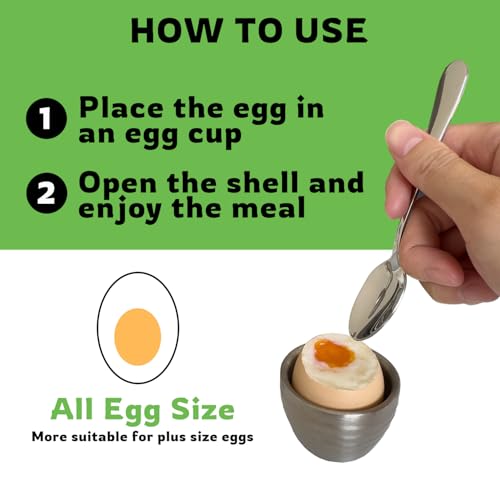 HOW TO USE

1 Place the egg in an egg cup

2 Open the shell and enjoy the meal

All Egg Size

More suitable for plus size eggs