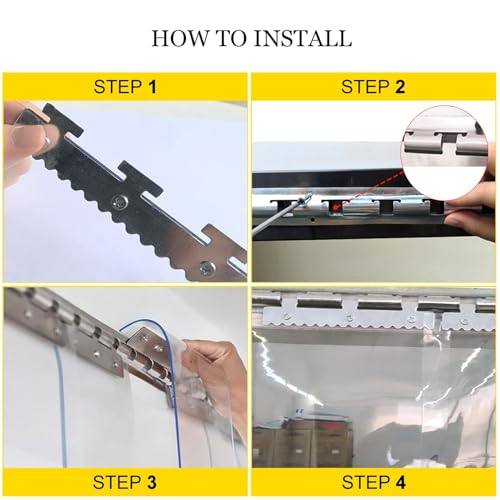 HOW TO INSTALL

STEP 1

STEP 2

STEP 3

STEP 4