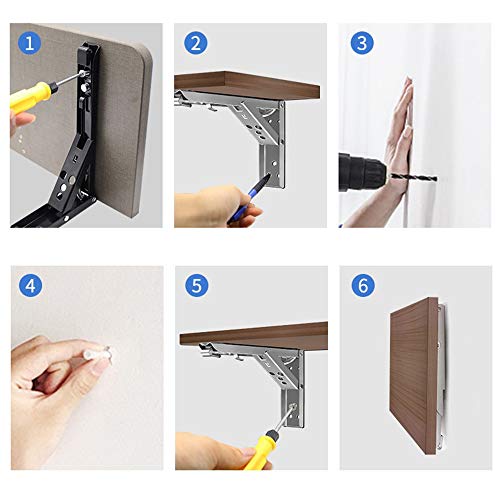 1

2

3

4

5

6