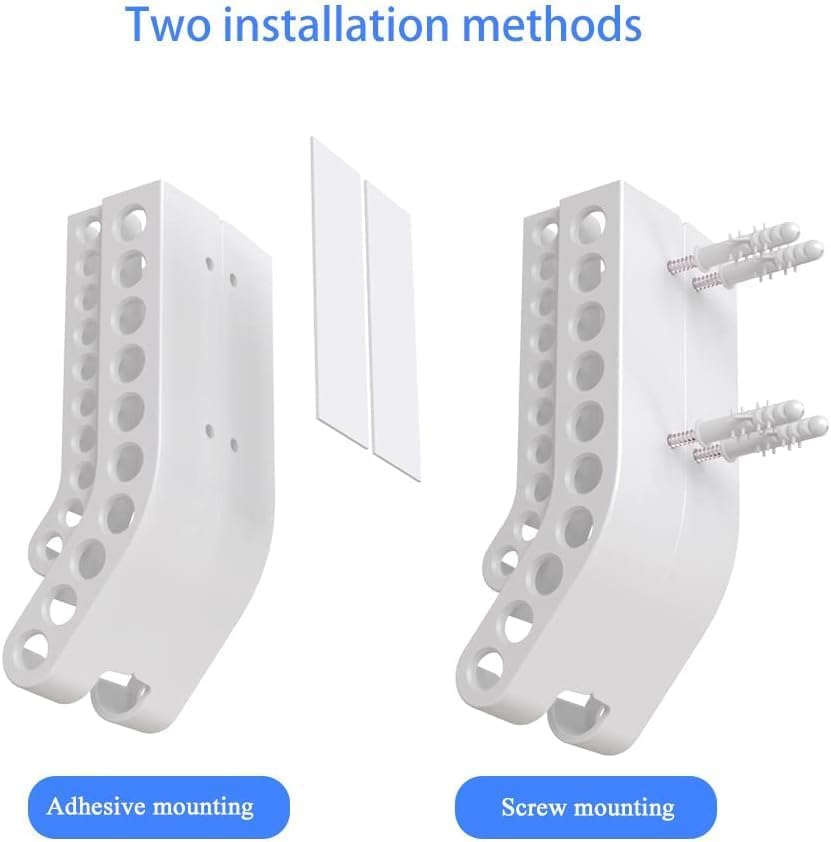 Two installation methods

Adhesive mounting

Screw mounting