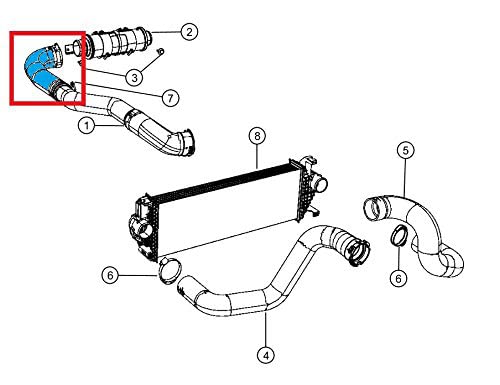 2
3
7
1
8
5
6
6
4