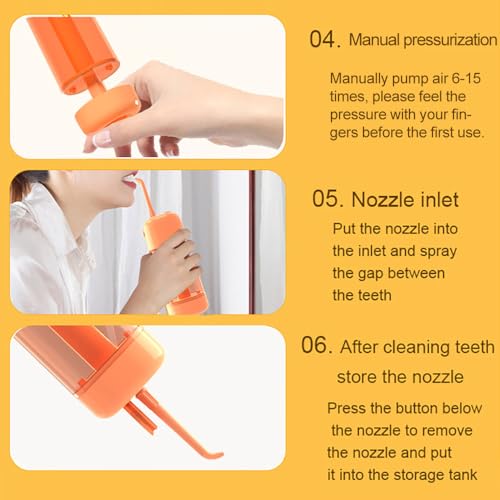 04. Manual pressurization

Manually pump air 6-15 times, please feel the pressure with your fingers before the first use.

05. Nozzle inlet

Put the nozzle into the inlet and spray the gap between the teeth

06. After cleaning teeth store the nozzle

Press the button below the nozzle to remove the nozzle and put it into the storage tank