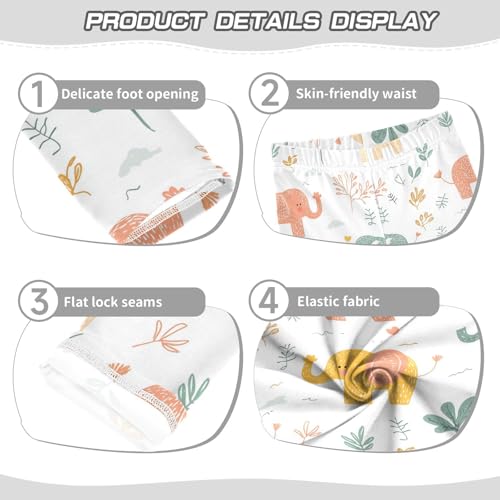 PRODUCT DETAILS DISPLAY

1 Delicate foot opening

2 Skin-friendly waist

3 Flat lock seams

4 Elastic fabric