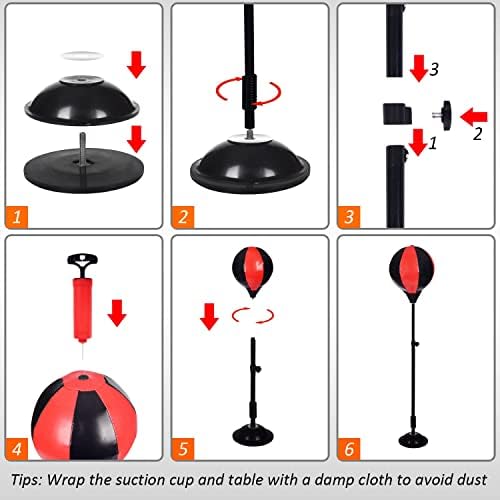 1

2

3
2
1
3

4

5

6

Tips: Wrap the suction cup and table with a damp cloth to avoid dust