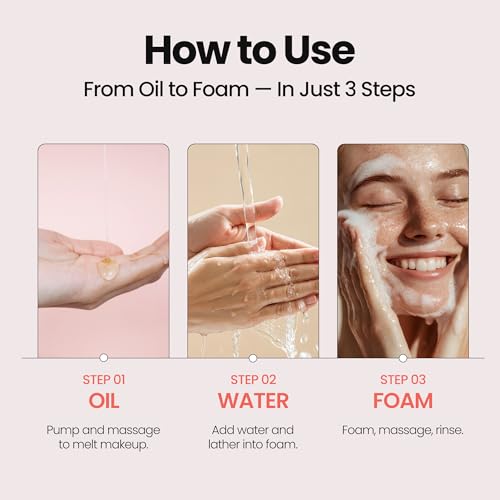 How to Use

From Oil to Foam — In Just 3 Steps

STEP 01
OIL
Pump and massage to melt makeup.

STEP 02
WATER
Add water and lather into foam.

STEP 03
FOAM
Foam, massage, rinse.