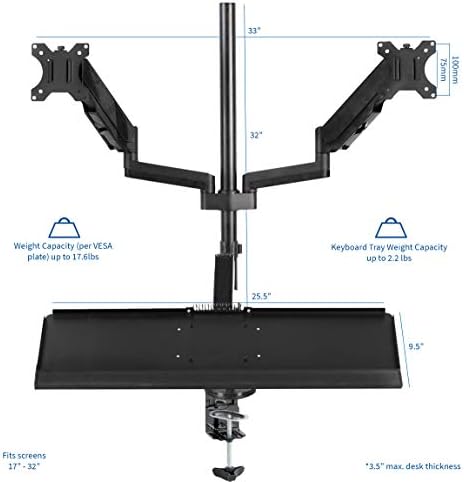 33"

100mm
75mm

32"

Weight Capacity (per VESA plate) up to 17.6lbs

Keyboard Tray Weight Capacity up to 2.2 lbs

25.5"

9.5"

Fits screens 17" - 32"

*3.5" max. desk thickness