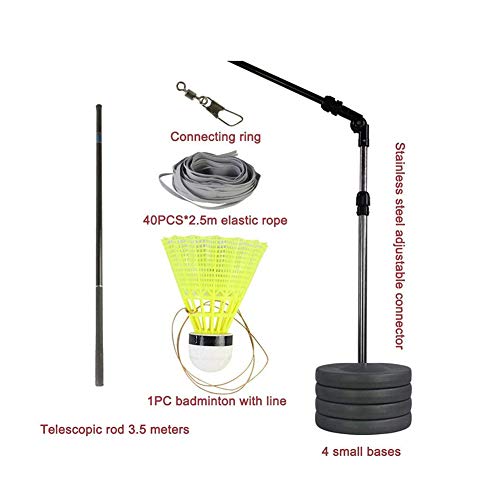 Connecting ring

40PCS*2.5m elastic rope

1PC badminton with line

Telescopic rod 3.5 meters

Stainless steel adjustable connector

4 small bases