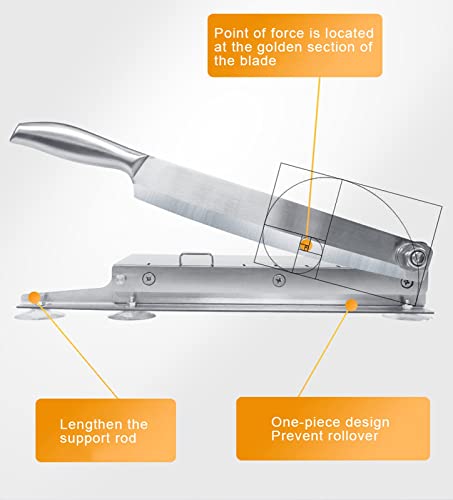 Point of force is located at the golden section of the blade

Lengthen the support rod

One-piece design
Prevent rollover