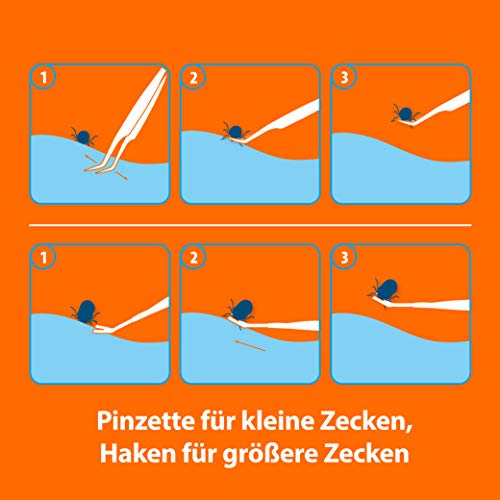 1

2

3

1

2

3

Pinzette für kleine Zecken,
Haken für größere Zecken