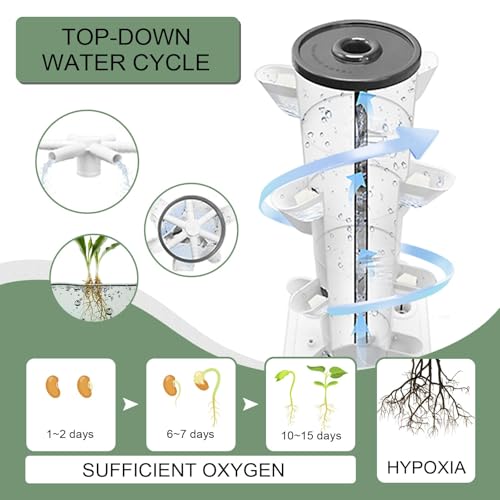 TOP-DOWN
WATER CYCLE

1~2 days

6~7 days

10~15 days

SUFFICIENT OXYGEN

HYPOXIA