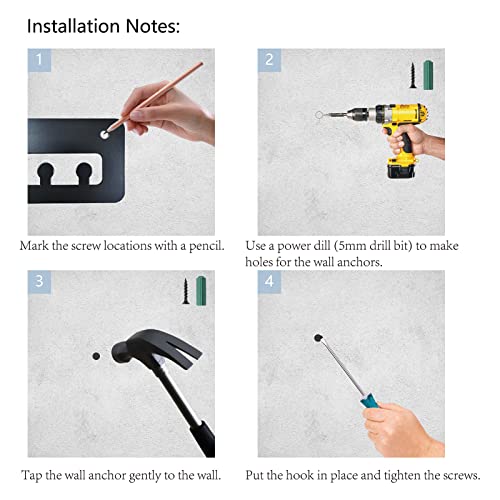 Installation Notes:

1

Mark the screw locations with a pencil.

2

Use a power dill (5mm drill bit) to make holes for the wall anchors.

3

Tap the wall anchor gently to the wall.

4

Put the hook in place and tighten the screws.