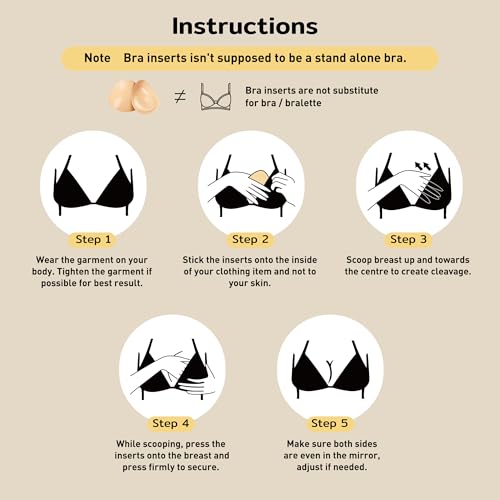 Instructions

Note Bra inserts isn't supposed to be a stand alone bra.

$\neq$

Bra inserts are not substitute for bra / bralette

Step 1

Wear the garment on your body. Tighten the garment if possible for best result.

Step 2

Stick the inserts onto the inside of your clothing item and not to your skin.

Step 3

Scoop breast up and towards the centre to create cleavage.

Step 4

While scooping, press the inserts onto the breast and press firmly to secure.

Step 5

Make sure both sides are even in the mirror, adjust if needed.