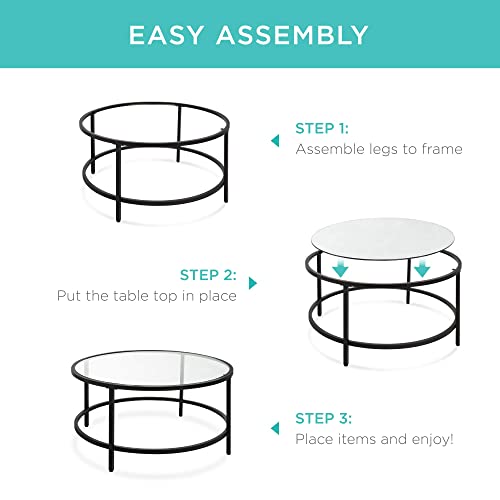 EASY ASSEMBLY

STEP 1:
Assemble legs to frame

STEP 2:
Put the table top in place

STEP 3:
Place items and enjoy!