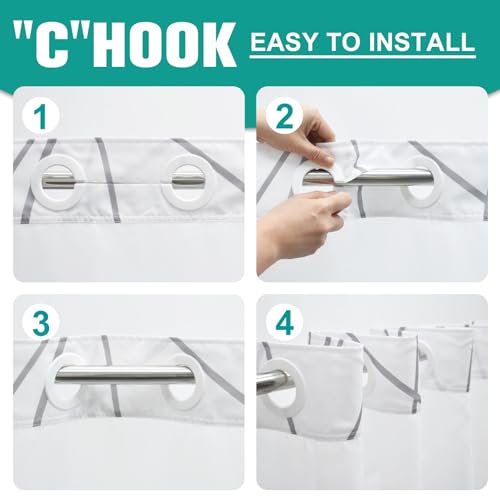 "C"HOOK EASY TO INSTALL

1

2

3

4