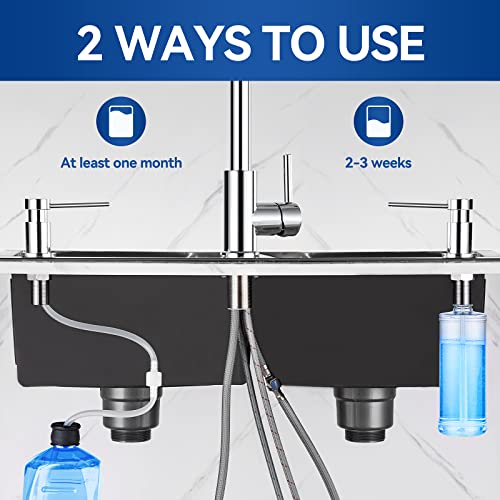 2 WAYS TO USE

At least one month

2-3 weeks