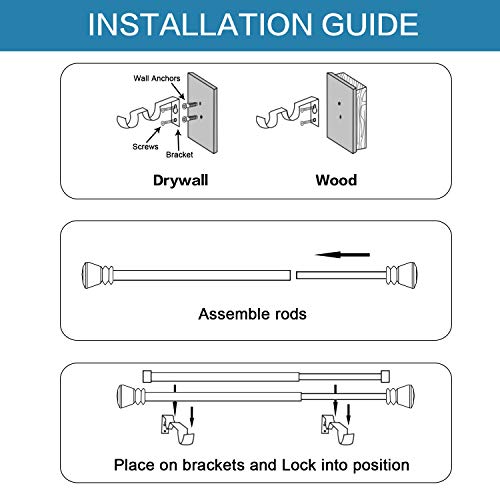 INSTALLATION GUIDE

Wall Anchors

Screws

Bracket

Drywall

Wood

Assemble rods

Place on brackets and Lock into position