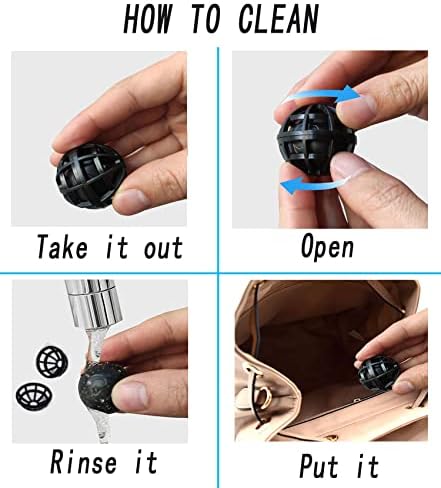 HOW TO CLEAN

Take it out

Open

Rinse it

Put it