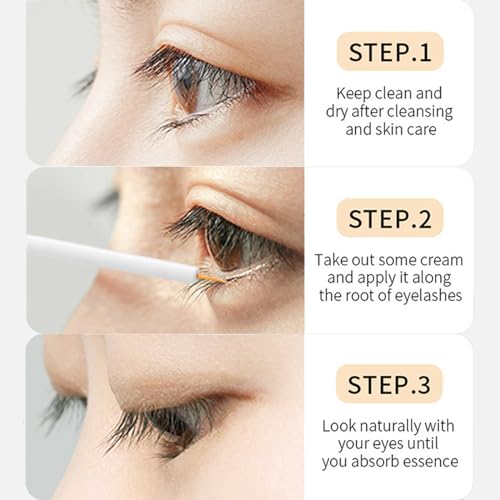 STEP.1

Keep clean and dry after cleansing and skin care

STEP.2

Take out some cream and apply it along the root of eyelashes

STEP.3

Look naturally with your eyes until you absorb essence