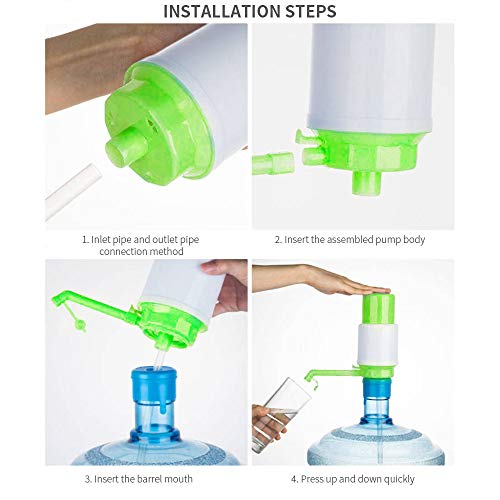 INSTALLATION STEPS

1. Inlet pipe and outlet pipe connection method

2. Insert the assembled pump body

3. Insert the barrel mouth

4. Press up and down quickly