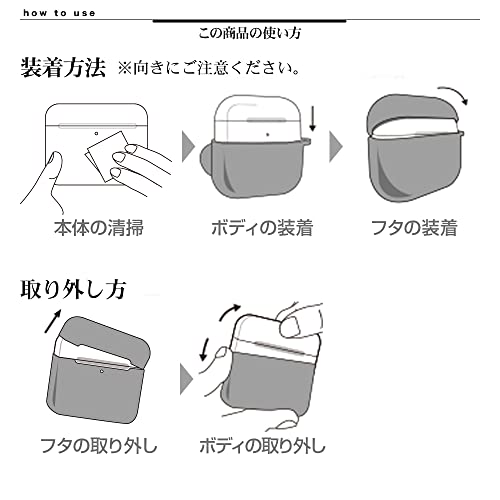 how to use

この商品の使い方

装着方法 ※向きにご注意ください。

本体の清掃

ボディの装着

フタの装着

取り外し方

フタの取り外し

ボディの取り外し