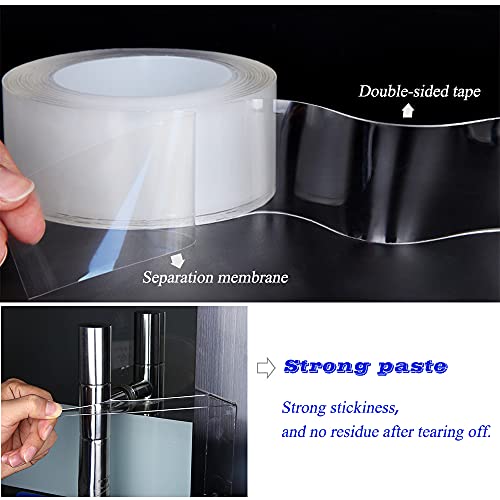 Double-sided tape

Separation membrane

Strong paste

Strong stickiness,
and no residue after tearing off.