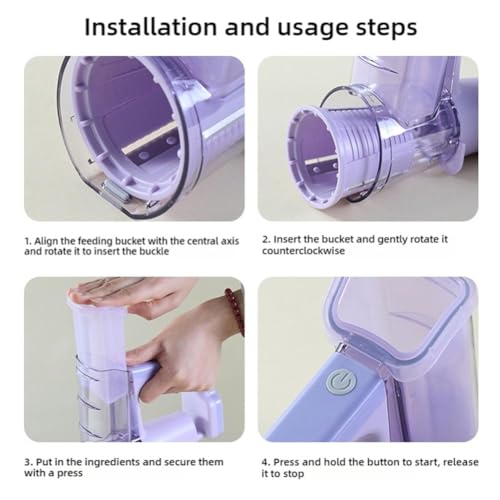 Installation and usage steps

1. Align the feeding bucket with the central axis and rotate it to insert the buckle

2. Insert the bucket and gently rotate it counterclockwise

3. Put in the ingredients and secure them with a press

4. Press and hold the button to start, release it to stop