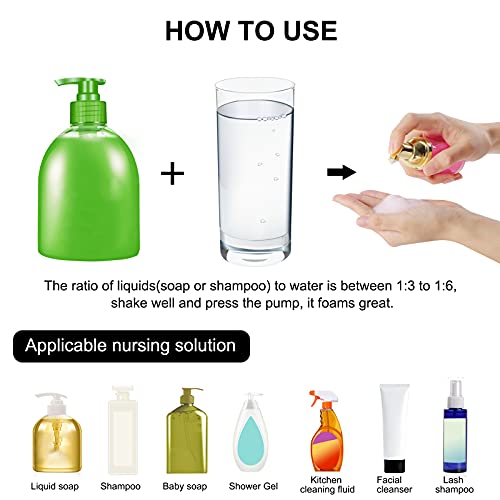 HOW TO USE

+

The ratio of liquids(soap or shampoo) to water is between 1:3 to 1:6, shake well and press the pump, it foams great.

Applicable nursing solution

Liquid soap
Shampoo
Baby soap
Shower Gel
Kitchen cleaning fluid
Facial cleanser
Lash shampoo