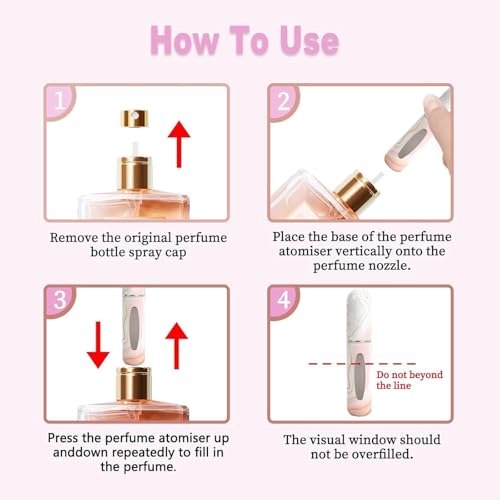 How To Use

1

Remove the original perfume bottle spray cap

2

Place the base of the perfume atomiser vertically onto the perfume nozzle.

3

Press the perfume atomiser up anddown repeatedly to fill in the perfume.

4

Do not beyond the line

The visual window should not be overfilled.