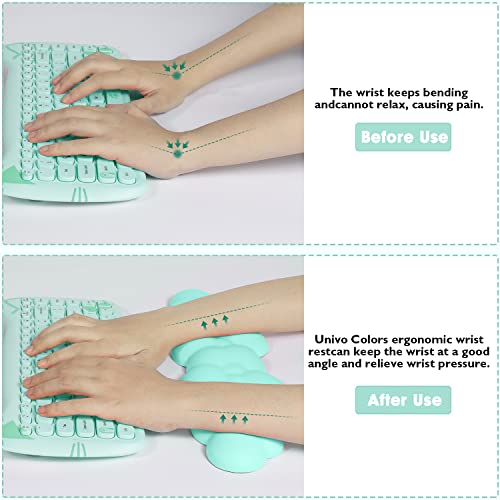 The wrist keeps bending andcannot relax, causing pain.

Before Use

Univo Colors ergonomic wrist restcan keep the wrist at a good angle and relieve wrist pressure.

After Use