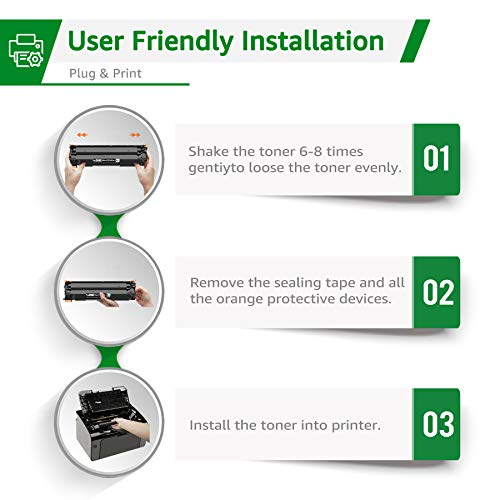 User Friendly Installation

Plug & Print

Shake the toner 6-8 times gentiyto loose the toner evenly.

01

Remove the sealing tape and all the orange protective devices.

02

Install the toner into printer.

03