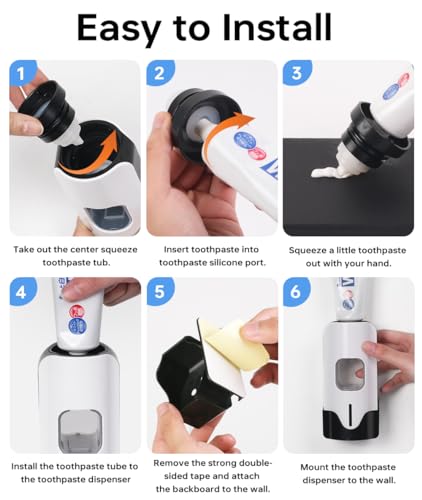 Easy to Install

1
Take out the center squeeze toothpaste tub.

2
Insert toothpaste into toothpaste silicone port.

3
Squeeze a little toothpaste out with your hand.

4
Install the toothpaste tube to the toothpaste dispenser

5
Remove the strong double-sided tape and attach the backboard to the wall.

6
Mount the toothpaste dispenser to the wall.