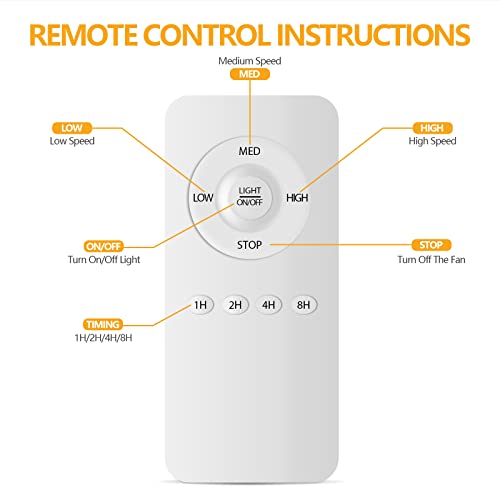 REMOTE CONTROL INSTRUCTIONS

Medium Speed
MED

LOW
Low Speed

HIGH
High Speed

MED

LOW

LIGHT
ON/OFF

HIGH

STOP

ON/OFF
Turn On/Off Light

STOP
Turn Off The Fan

1H 2H 4H 8H

TIMING
1H/2H/4H/8H