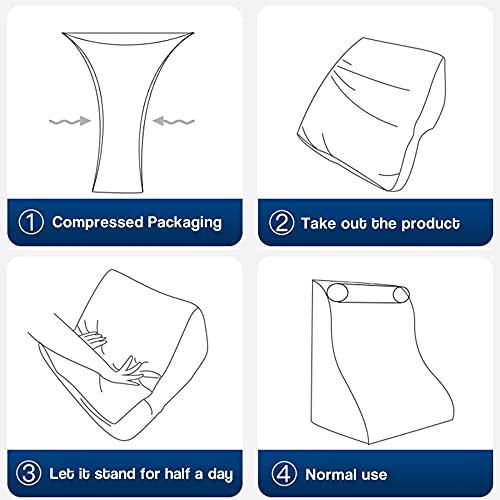 ① Compressed Packaging

② Take out the product

③ Let it stand for half a day

④ Normal use