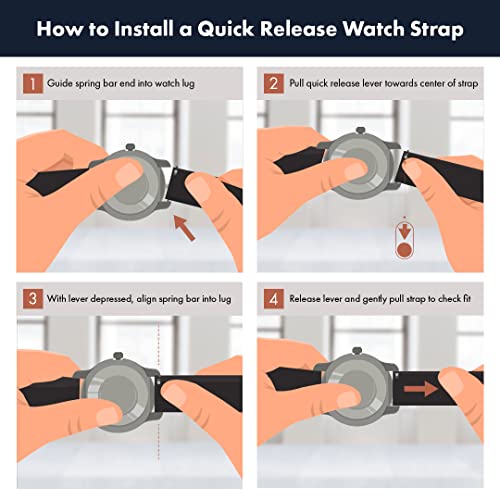 How to Install a Quick Release Watch Strap

1 Guide spring bar end into watch lug

2 Pull quick release lever towards center of strap

3 With lever depressed, align spring bar into lug

4 Release lever and gently pull strap to check fit