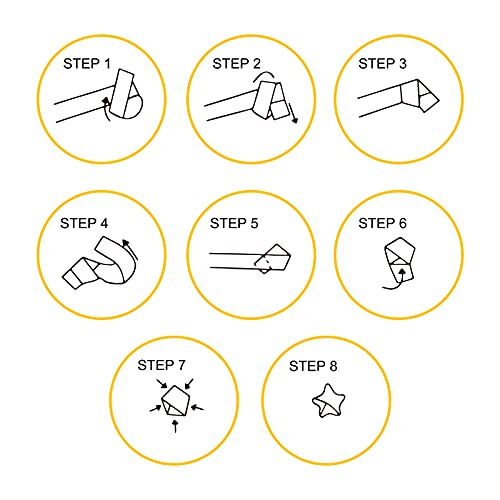 STEP 1

STEP 2

STEP 3

STEP 4

STEP 5

STEP 6

STEP 7

STEP 8