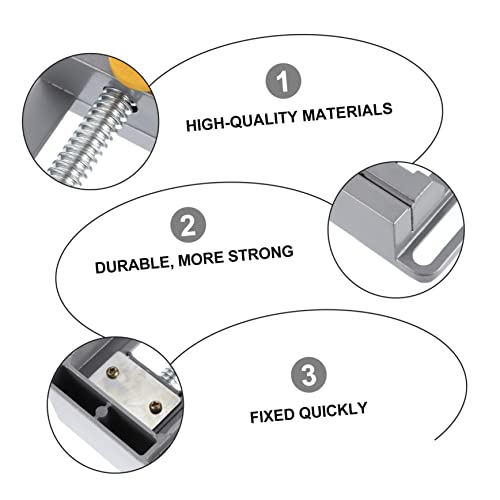 1

HIGH-QUALITY MATERIALS

2

DURABLE, MORE STRONG

3

FIXED QUICKLY