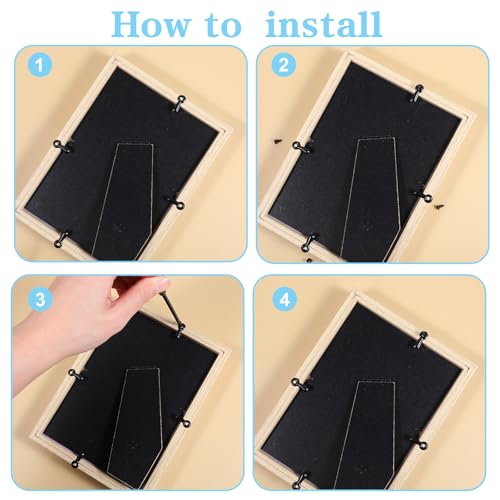 How to install

1

2

3

4