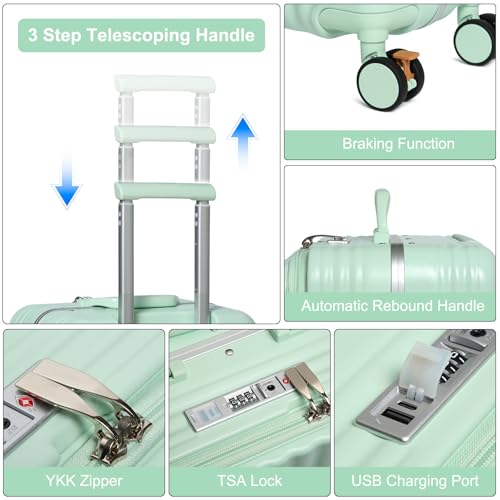 3 Step Telescoping Handle

Braking Function

Automatic Rebound Handle

YKK Zipper

TSA Lock

USB Charging Port