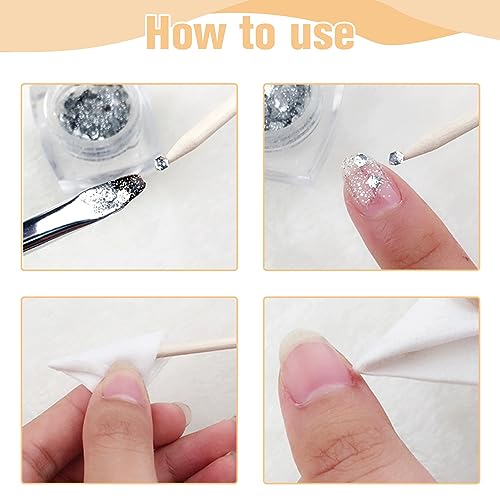 How to use