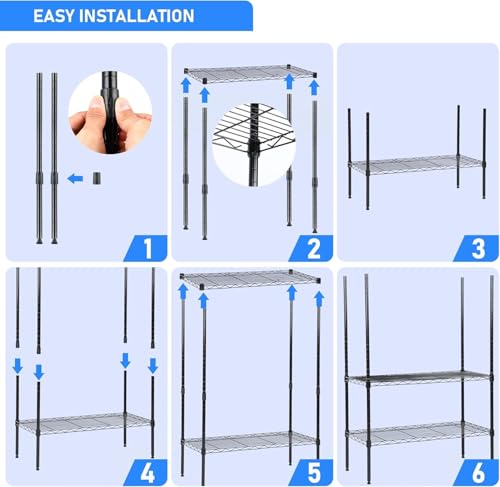 EASY INSTALLATION

1

2

3

4

5

6