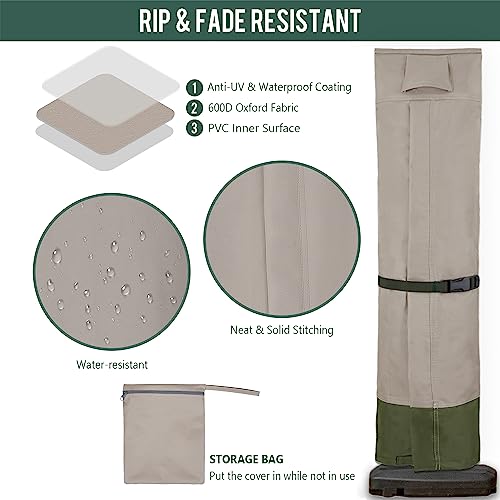 RIP & FADE RESISTANT

1 Anti-UV & Waterproof Coating
2 600D Oxford Fabric
3 PVC Inner Surface

Neat & Solid Stitching

Water-resistant

STORAGE BAG
Put the cover in while not in use