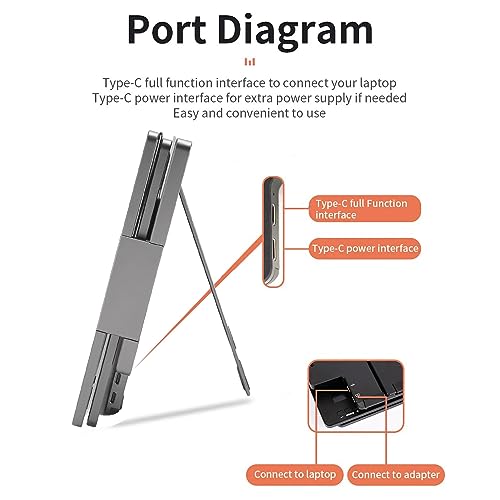 Port Diagram

Type-C full function interface to connect your laptop
Type-C power interface for extra power supply if needed
Easy and convenient to use

Type-C full Function interface

Type-C power interface

Connect to laptop

Connect to adapter